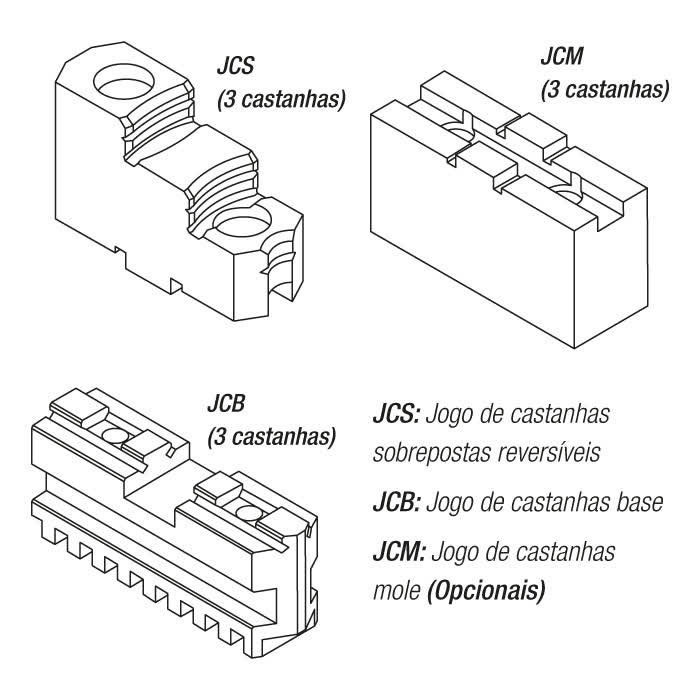 JCS
(3 castanhas)

JCM
(3 castanhas)

JCB
(3 castanhas)

JCS: Jogo de castanhas sobrepostas reversíveis

JCB: Jogo de castanhas base

JCM: Jogo de castanhas mole (Opcionais)